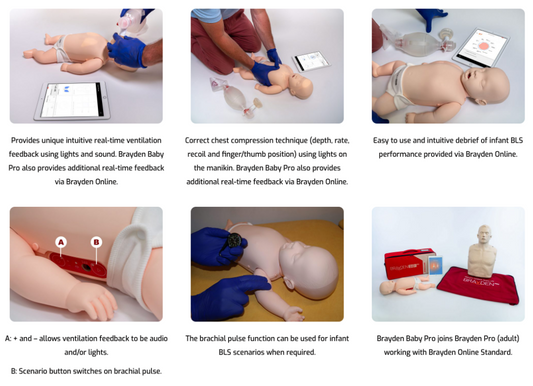 Provides unique intuitive real-time ventilation feedback using lights and sound. Brayden Baby Pro also provides additional real-time feedback via Brayden Online.

Correct chest compression technique (depth, rate, recoil and finger/thumb position) using lights on the manikin. Brayden Baby Pro also provides additional real-time feedback via Brayden Online.

Easy to use and intuitive debrief of infant BLS performance provided via Brayden Online.

A

B

A: + and – allows ventilation feedback to be audio and/or lights.

B: Scenario button switches on brachial pulse.

The brachial pulse function can be used for infant BLS scenarios when required.

BRAYDEN

BRAYDEN

Brayden Baby Pro joins Brayden Pro (adult) working with Brayden Online Standard.