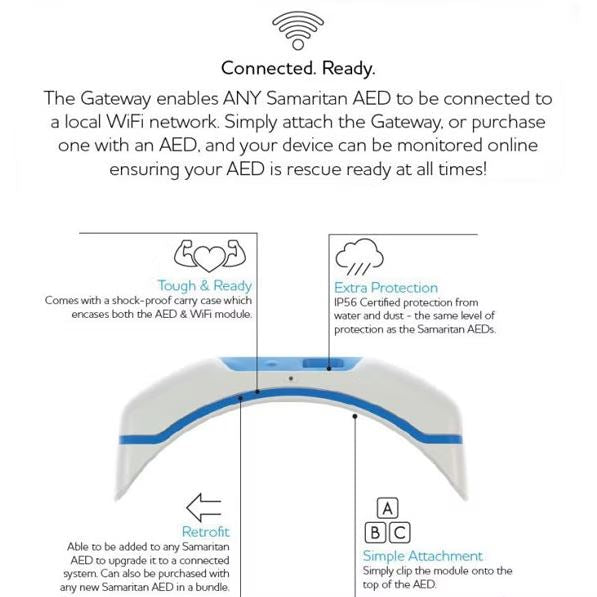 Connected. Ready.

The Gateway enables ANY Samaritan AED to be connected to a local WiFi network. Simply attach the Gateway, or purchase one with an AED, and your device can be monitored online ensuring your AED is rescue ready at all times!

Tough & Ready
Comes with a shock-proof carry case which encases both the AED & WiFi module.

Extra Protection
IP56 Certified protection from water and dust - the same level of protection as the Samaritan AEDs.

Retrofit
Able to be added to any Samaritan AED to upgrade it to a connected system. Can also be purchased with any new Samaritan AED in a bundle.

A
B C
Simple Attachment
Simply clip the module onto the top of the AED.